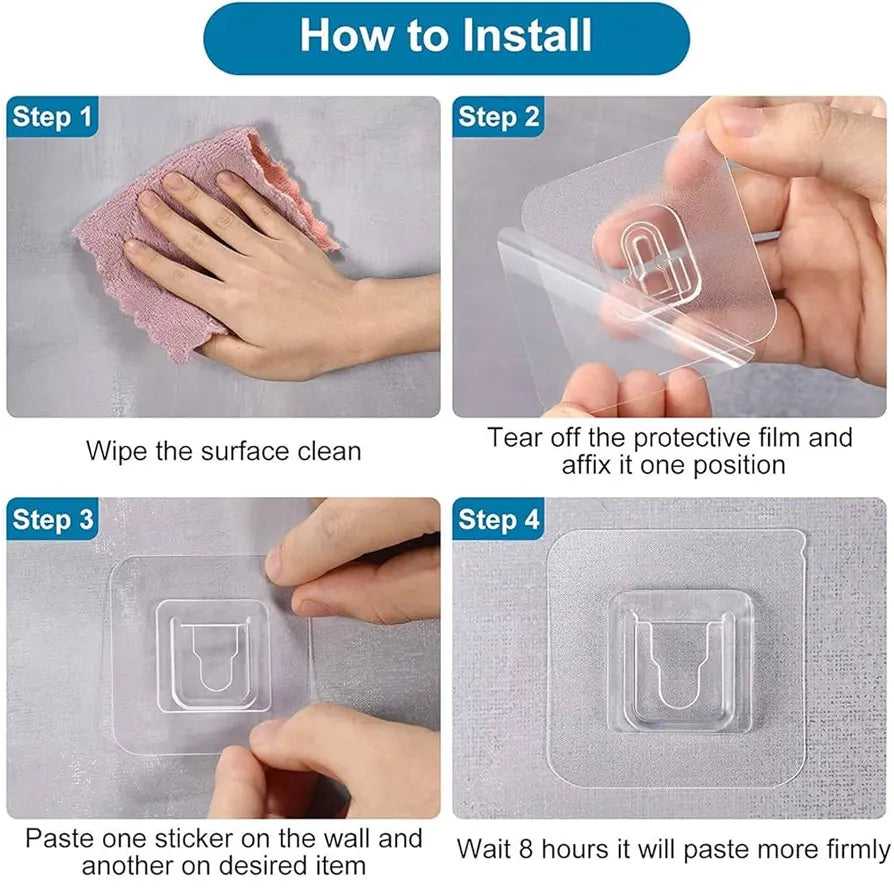 How to Install

Step 1

Wipe the surface clean

Step 2

Tear off the protective film and affix it one position

Step 3

Paste one sticker on the wall and another on desired item

Step 4

Wait 8 hours it will paste more firmly